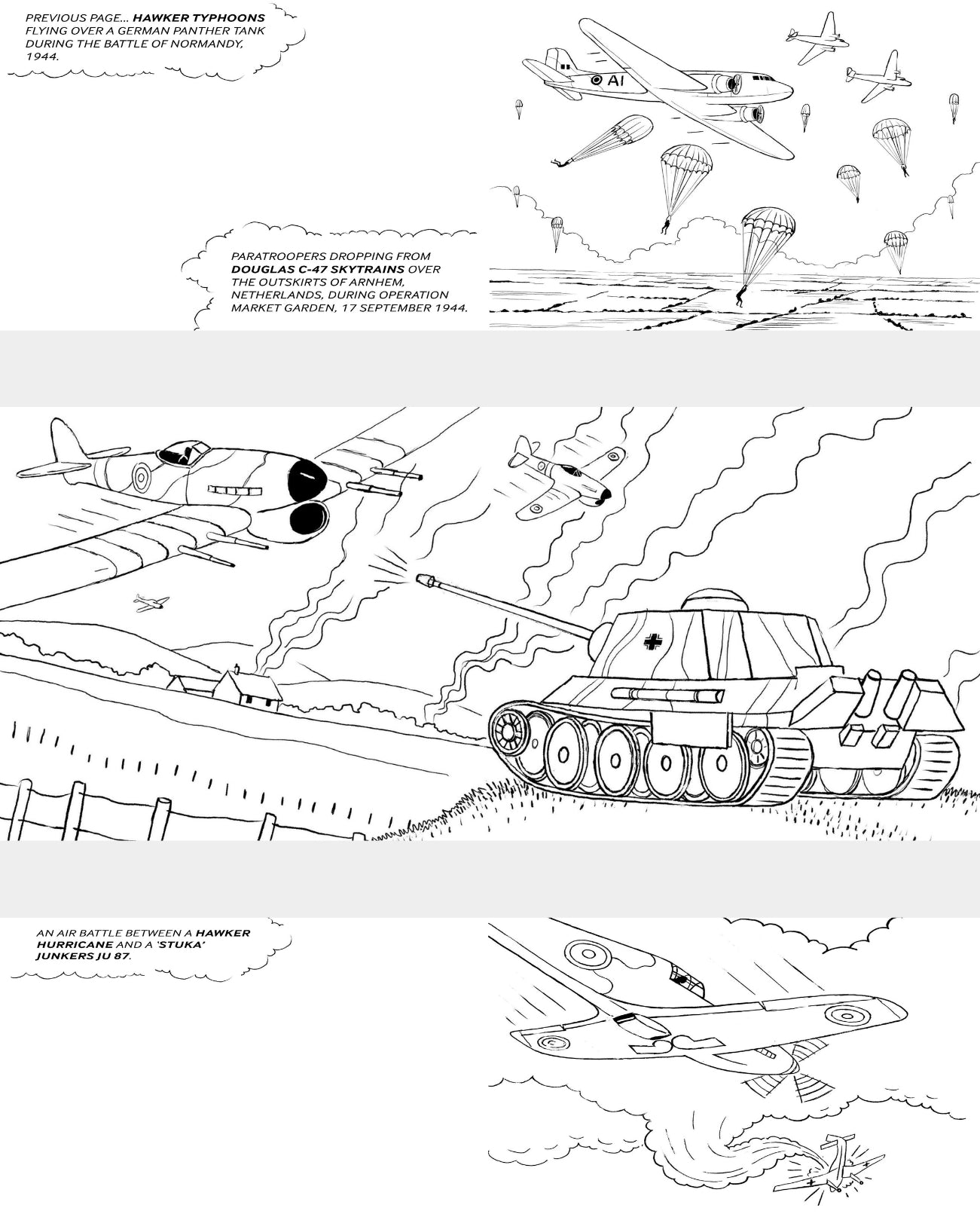 PREVIOUS PAGE... HAWKER TYPHOONS FLYING OVER A GERMAN PANTHER TANK DURING THE BATTLE OF NORMANDY, 1944.

AI

PARATROOPERS DROPPING FROM DOUGLAS C-47 SKYTRAINS OVER THE OUTSKIRTS OF ARNHEM, NETHERLANDS, DURING OPERATION MARKET GARDEN, 17 SEPTEMBER 1944.

AN AIR BATTLE BETWEEN A HAWKER HURRICANE AND A 'STUKA' JUNKERS JU 87.